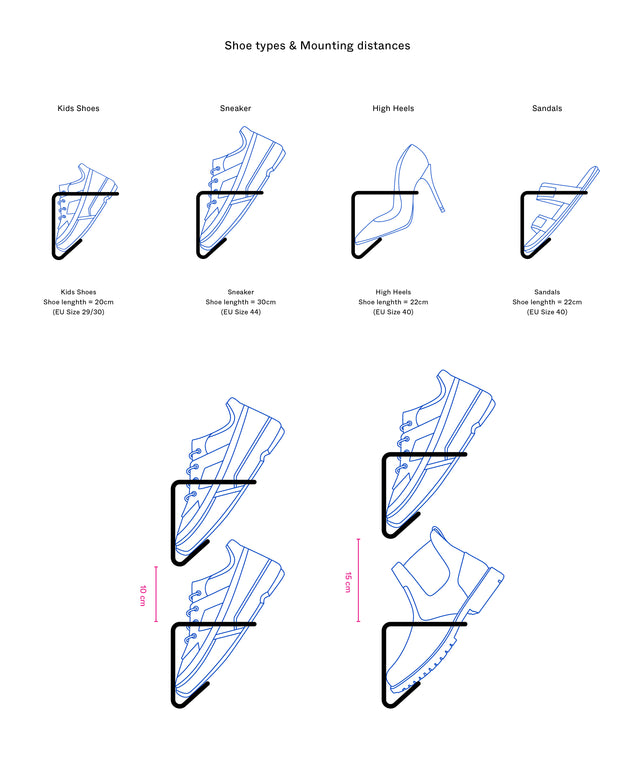 Shoe types & Mounting distances

Kids Shoes

Sneaker

High Heels

Sandals

Kids Shoes
Shoe lenghth = 20cm
(EU Size 29/30)

Sneaker
Shoe lenghth = 30cm
(EU Size 44)

High Heels
Shoe lenghth = 22cm
(EU Size 40)

Sandals
Shoe lenghth = 22cm
(EU Size 40)

10 cm

15 cm